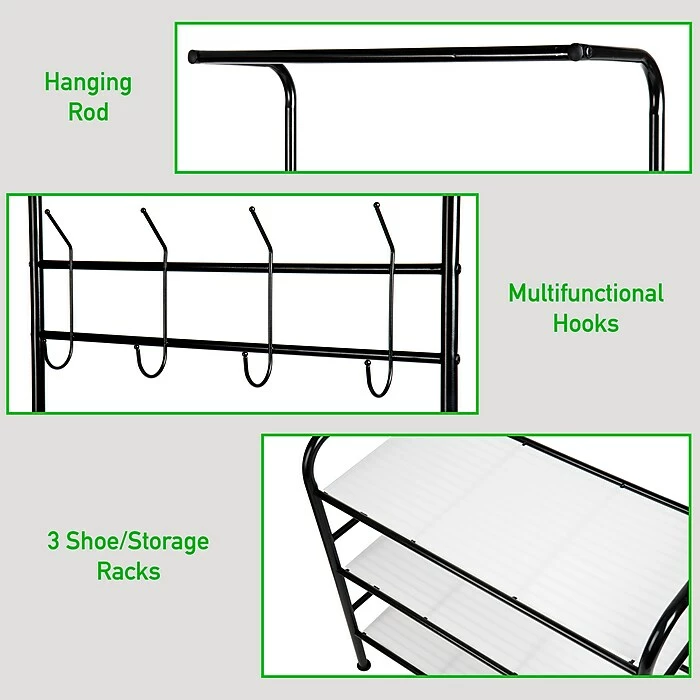 Hanging Rod

Multifunctional Hooks

3 Shoe/Storage Racks