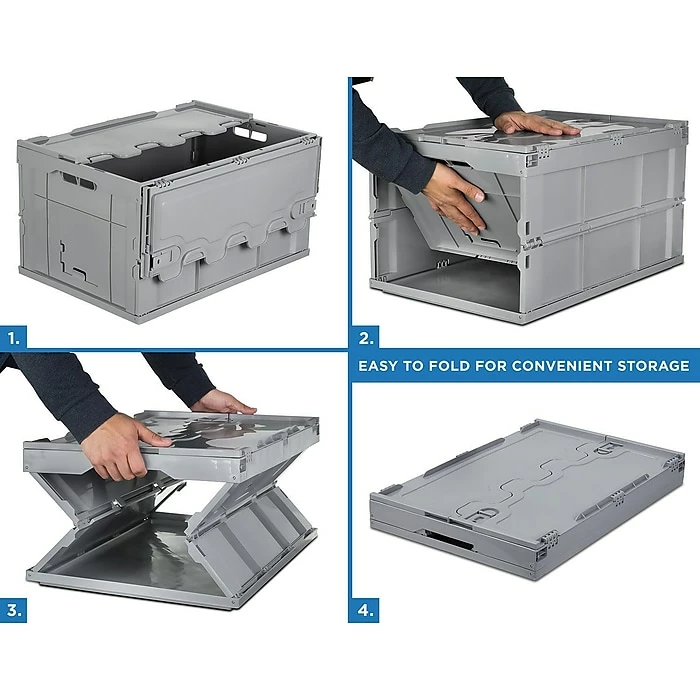 1.

2.

EASY TO FOLD FOR CONVENIENT STORAGE

3.

4.